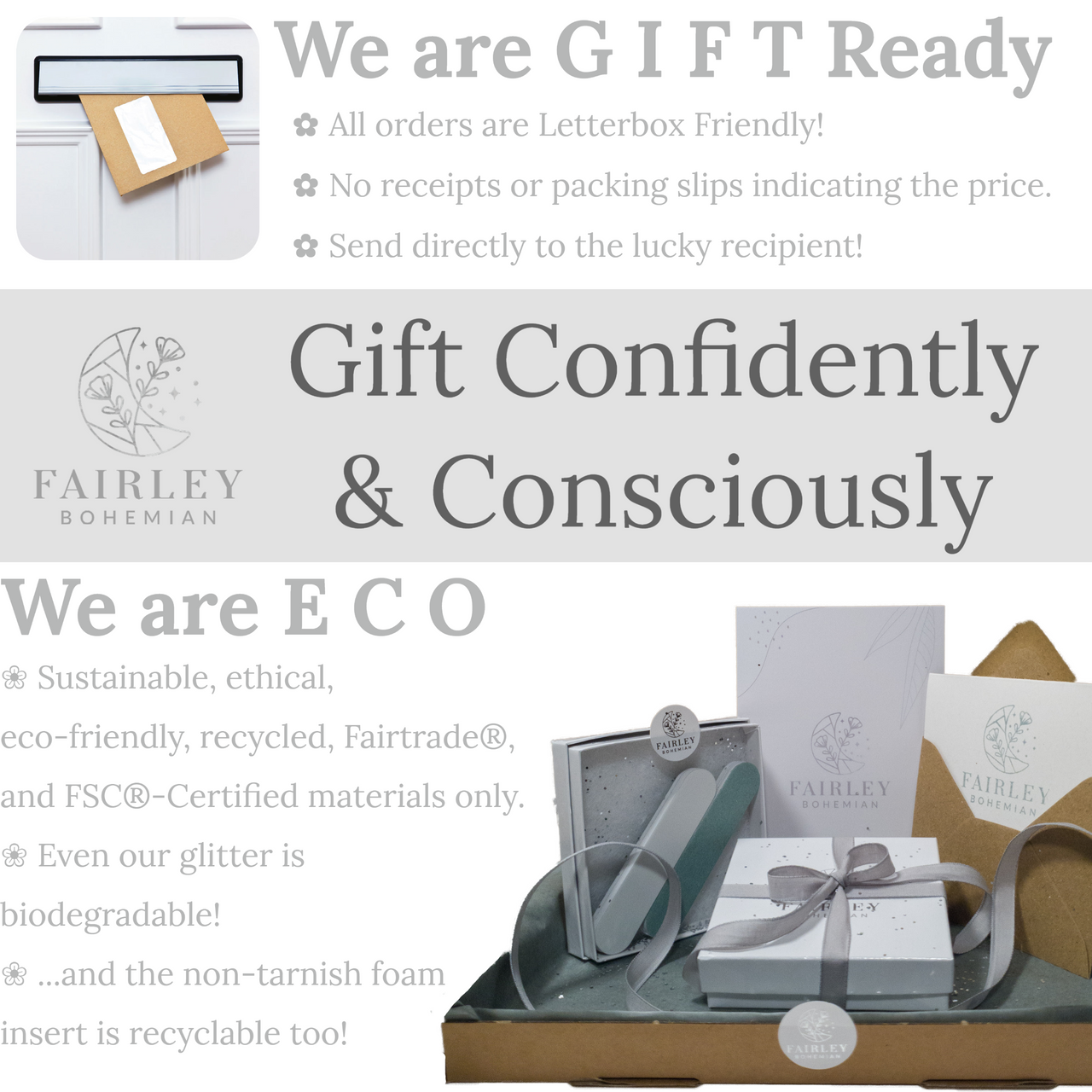 We are G I F T Ready

✿ All orders are Letterbox Friendly!

✿ No receipts or packing slips indicating the price.

✿ Send directly to the lucky recipient!

FAIRLEY
BOHEMIAN

Gift Confidently & Consciously

We are E C O

❀ Sustainable, ethical, eco-friendly, recycled, Fairtrade®, and FSC®-Certified materials only.

❀ Even our glitter is biodegradable!

❀ ...and the non-tarnish foam insert is recyclable too!

FAIRLEY
BOHEMIAN

FAIRLEY
BOHEMIAN

FAIRLEY
BOHEMIAN

FAIRLEY
BOHEMIAN

FAIRLEY
BOHEMIAN